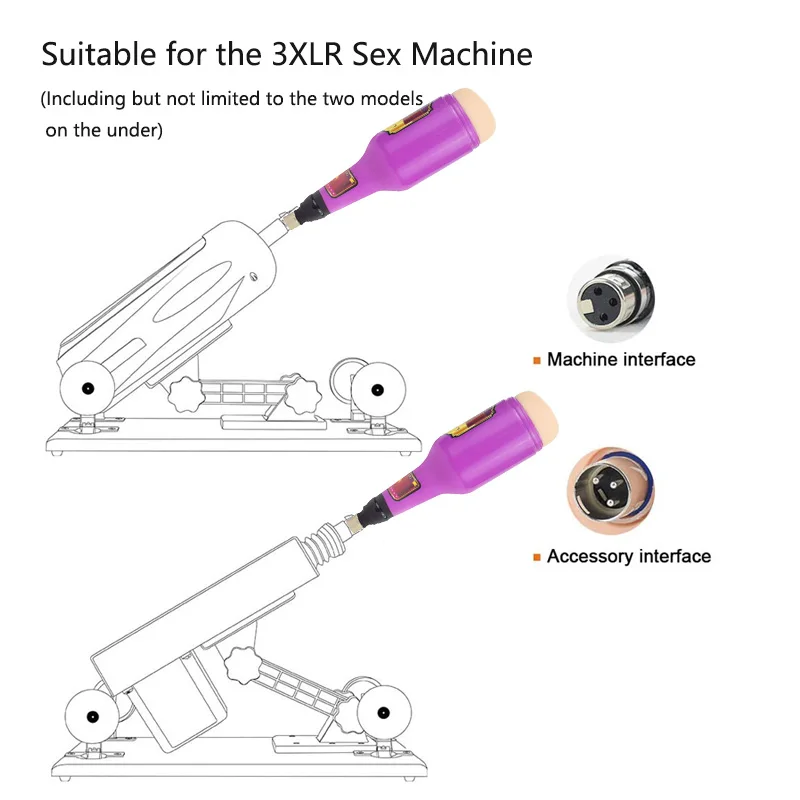 Suitable for the 3XLR Sex Machine

(Including but not limited to the two models on the under)

Machine interface

Accessory interface