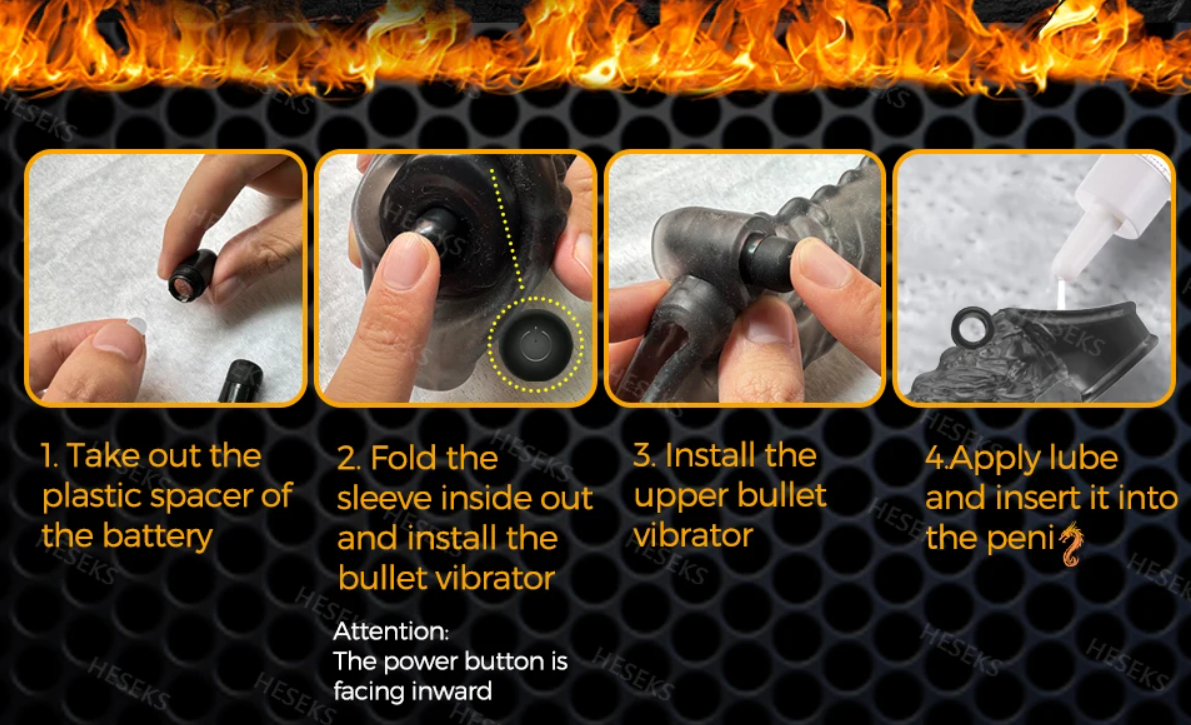 1. Take out the plastic spacer of the battery

2. Fold the sleeve inside out and install the bullet vibrator

Attention:
The power button is facing inward

3. Install the upper bullet vibrator

4.Apply lube and insert it into the peni

HESEKS